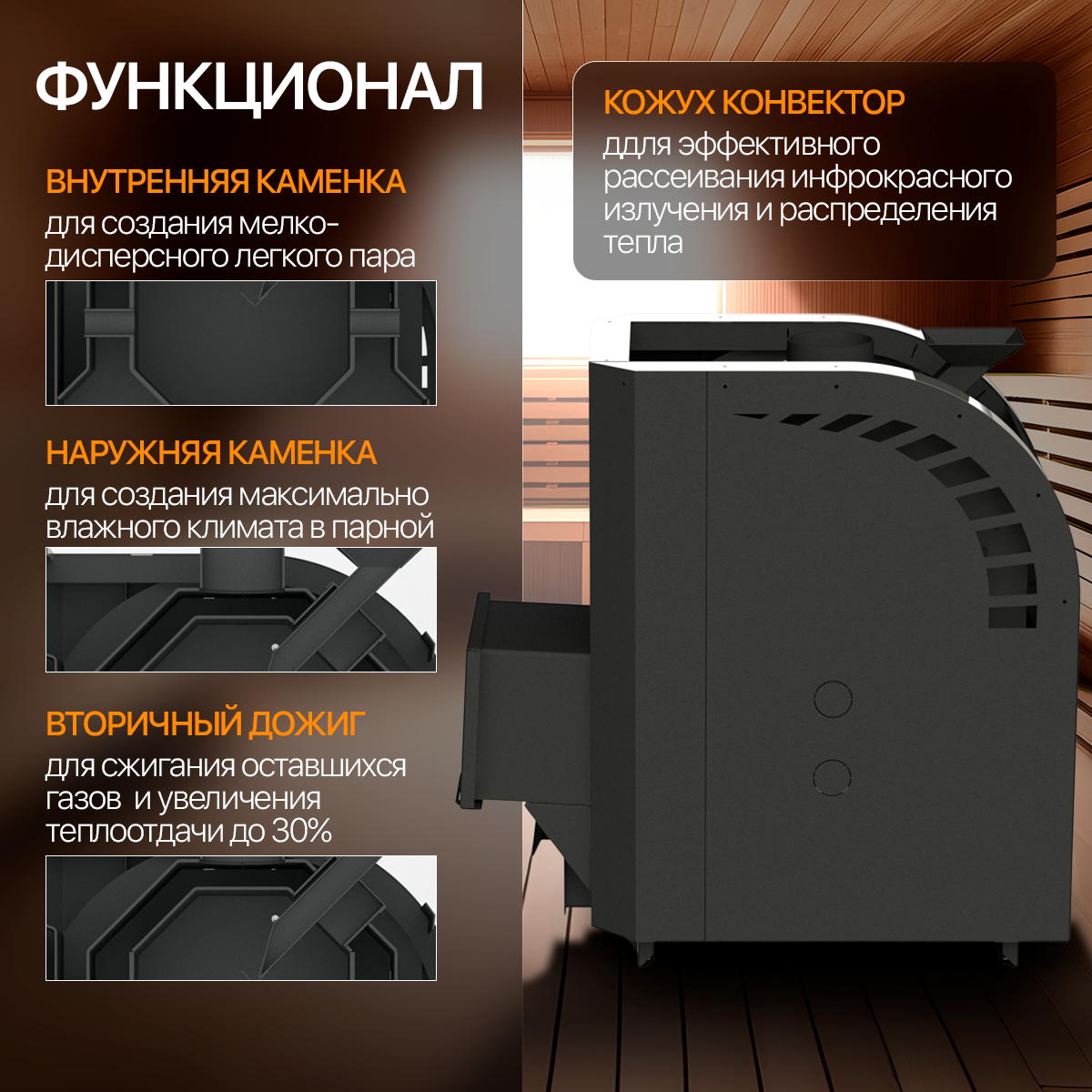 ФУНКЦИОНАЛ

ВНУТРЕННЯЯ КАМЕНКА
для создания мелко-дисперсного легкого пара

НАРУЖНЯЯ КАМЕНКА
для создания максимально влажного климата в парной

ВТОРИЧНЫЙ ДОЖИГ
для сжигания оставшихся газов  и увеличения теплоотдачи до 30%

КОЖУХ КОНВЕКТОР
ддля эффективного рассеивания инфрокрасного излучения и распределения тепла